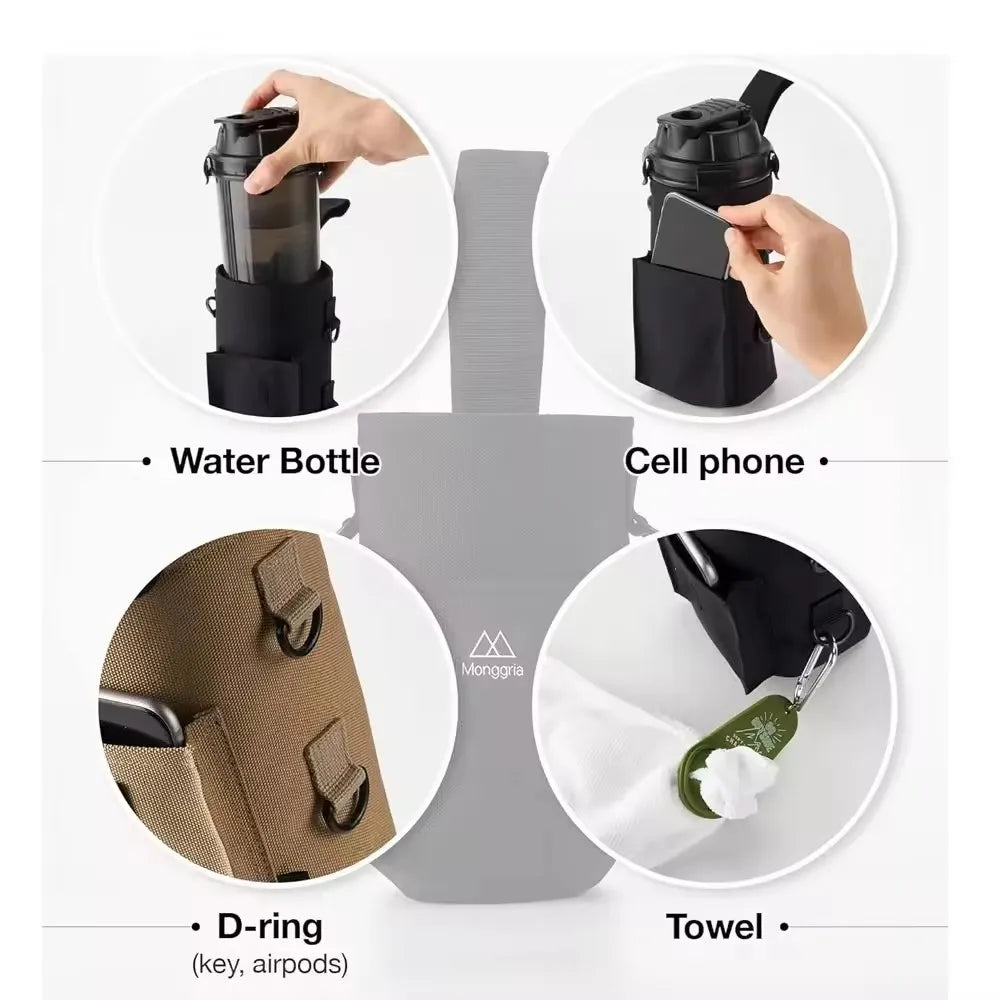 • Water Bottle

Cell phone •

Monggria

• D-ring
(key, airpods)

Towel •