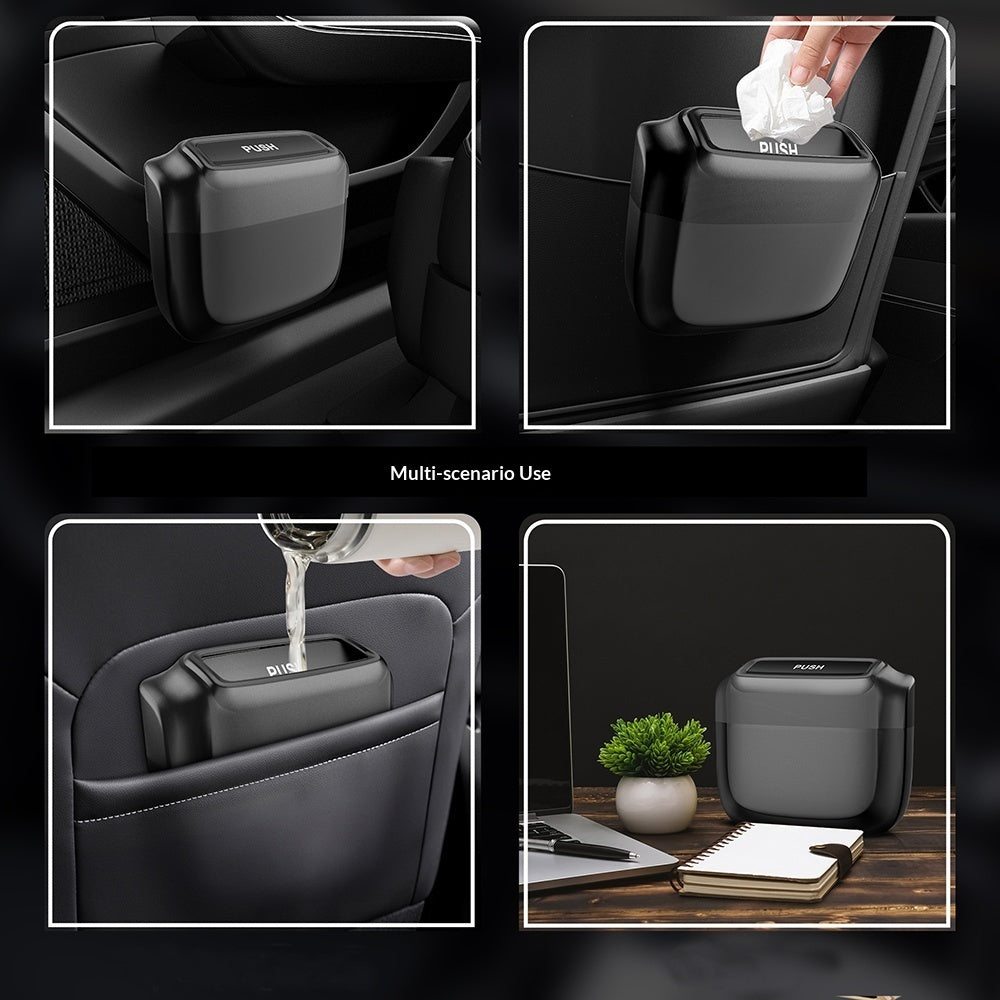 PUSH

PUSH

Multi-scenario Use

PUSH

PUSH