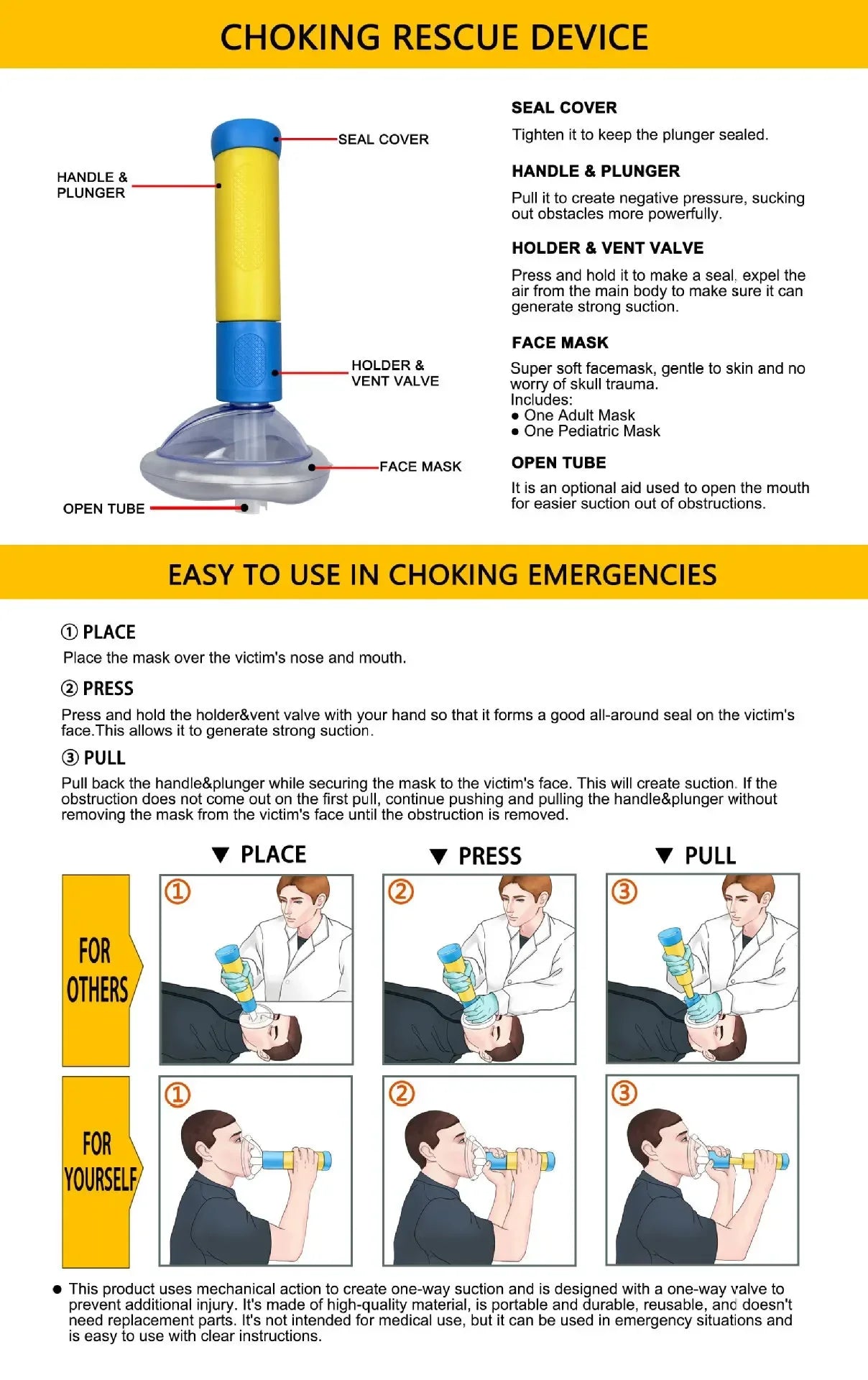 CHOKING RESCUE DEVICE

HANDLE & PLUNGER

SEAL COVER

HOLDER & VENT VALVE

FACE MASK

OPEN TUBE

SEAL COVER

Tighten it to keep the plunger sealed.

HANDLE & PLUNGER

Pull it to create negative pressure, sucking out obstacles more powerfully.

HOLDER & VENT VALVE

Press and hold it to make a seal, expel the air from the main body to make sure it can generate strong suction.

FACE MASK

Super soft facemask, gentle to skin and no worry of skull trauma.
Includes:
● One Adult Mask
● One Pediatric Mask

OPEN TUBE

It is an optional aid used to open the mouth for easier suction out of obstructions.

EASY TO USE IN CHOKING EMERGENCIES

① PLACE

Place the mask over the victim's nose and mouth.

② PRESS

Press and hold the holder&vent valve with your hand so that it forms a good all-around seal on the victim's face.This allows it to generate strong suction.

③ PULL

Pull back the handle&plunger while securing the mask to the victim's face. This will create suction. If the obstruction does not come out on the first pull, continue pushing and pulling the handle&plunger without removing the mask from the victim's face until the obstruction is removed.

▼ PLACE ▼ PRESS ▼ PULL

FOR OTHERS

① ② ③

FOR YOURSELF

① ② ③

● This product uses mechanical action to create one-way suction and is designed with a one-way valve to prevent additional injury. It's made of high-quality material, is portable and durable, reusable, and doesn't need replacement parts. It's not intended for medical use, but it can be used in emergency situations and is easy to use with clear instructions.